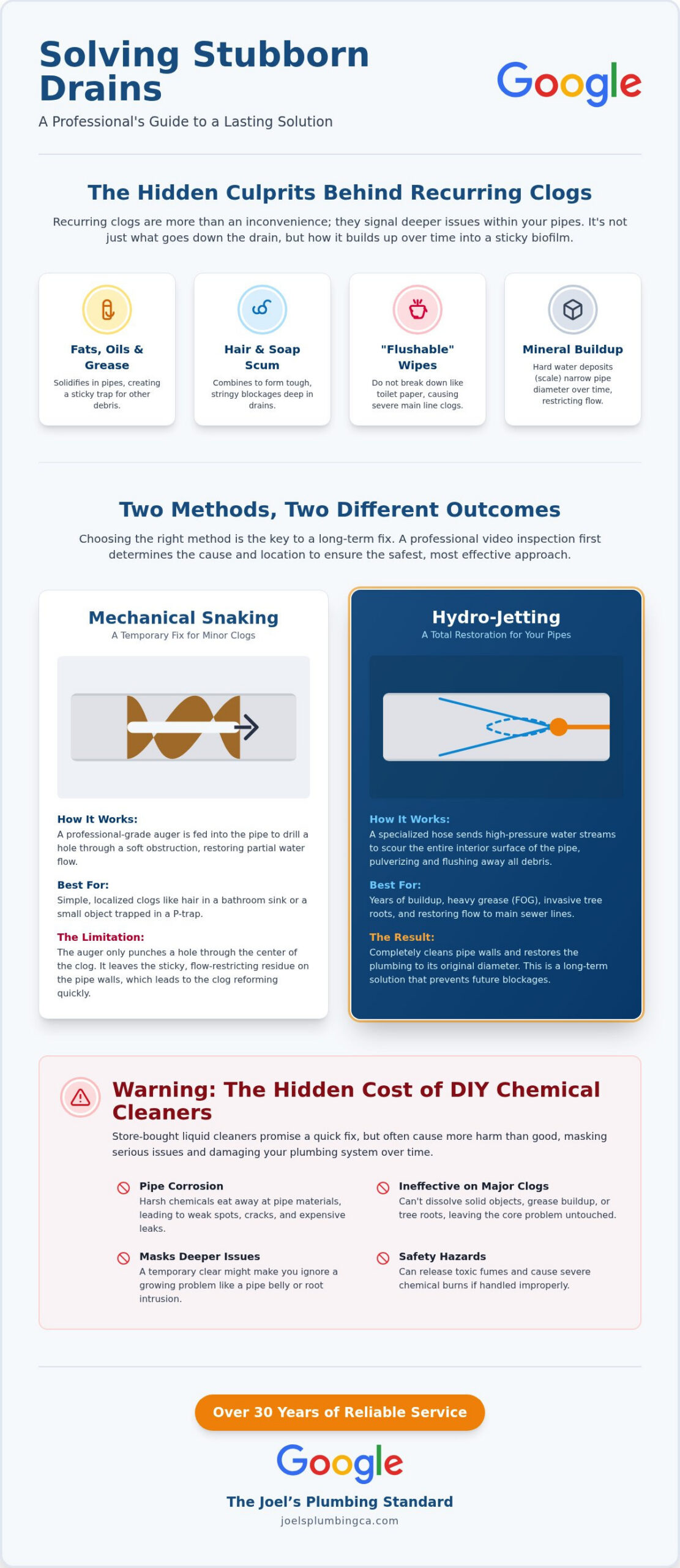 Solving Stubborn Drains

A Professional's Guide to a Lasting Solution

Google

The Hidden Culprits Behind Recurring Clogs

Recurring clogs are more than an inconvenience; they signal deeper issues within your pipes. It's not just what goes down the drain, but how it builds up over time into a sticky biofilm.

Fats, Oils & Grease

Solidifies in pipes, creating a sticky trap for other debris.

Hair & Soap Scum

Combines to form tough, stringy blockages deep in drains.

"Flushable" Wipes

Do not break down like toilet paper, causing severe main line clogs.

Mineral Buildup

Hard water deposits (scale) narrow pipe diameter over time, restricting flow.

Two Methods, Two Different Outcomes

Choosing the right method is the key to a long-term fix. A professional video inspection first determines the cause and location to ensure the safest, most effective approach.

Mechanical Snaking

A Temporary Fix for Minor Clogs

How It Works:

A professional-grade auger is fed into the pipe to drill a hole through a soft obstruction, restoring partial water flow.

Best For:

Simple, localized clogs like hair in a bathroom sink or a small object trapped in a P-trap.

The Limitation:

The auger only punches a hole through the center of the clog. It leaves the sticky, flow-restricting residue on the pipe walls, which leads to the clog reforming quickly.

Hydro-Jetting

A Total Restoration for Your Pipes

How It Works:

A specialized hose sends high-pressure water streams to scour the entire interior surface of the pipe, pulverizing and flushing away all debris.

Best For:

Years of buildup, heavy grease (FOG), invasive tree roots, and restoring flow to main sewer lines.

The Result:

Completely cleans pipe walls and restores the plumbing to its original diameter. This is a long-term solution that prevents future blockages.

Warning: The Hidden Cost of DIY Chemical Cleaners

Store-bought liquid cleaners promise a quick fix, but often cause more harm than good, masking serious issues and damaging your plumbing system over time.

Pipe Corrosion
Harsh chemicals eat away at pipe materials, leading to weak spots, cracks, and expensive leaks.

Masks Deeper Issues
A temporary clear might make you ignore a growing problem like a pipe belly or root intrusion.

Ineffective on Major Clogs
Can't dissolve solid objects, grease buildup, or tree roots, leaving the core problem untouched.

Safety Hazards
Can release toxic fumes and cause severe chemical burns if handled improperly.

Over 30 Years of Reliable Service

Google

The Joel’s Plumbing Standard

joelsplumbingca.com